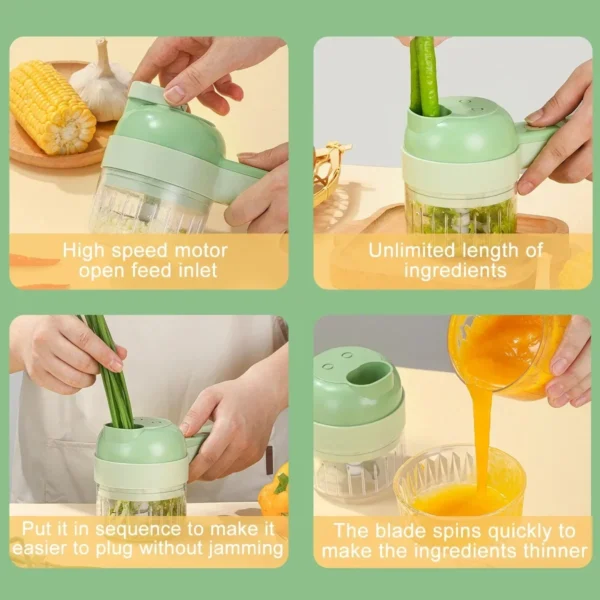 High speed motor open feed inlet

Unlimited length of ingredients

Put it in sequence to make it easier to plug without jamming

The blade spins quickly to make the ingredients thinner